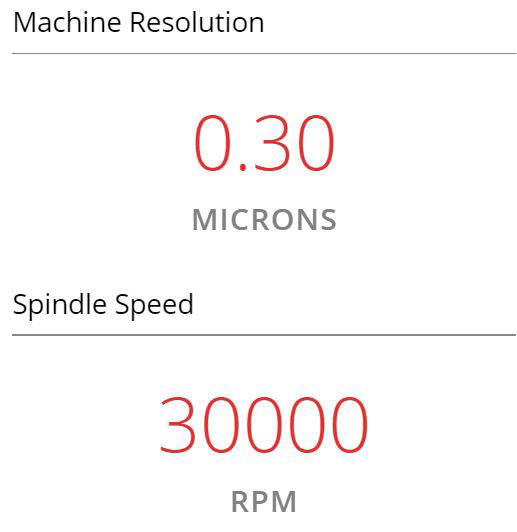 Machine Resolution

0.30

MICRONS

Spindle Speed

30000

RPM